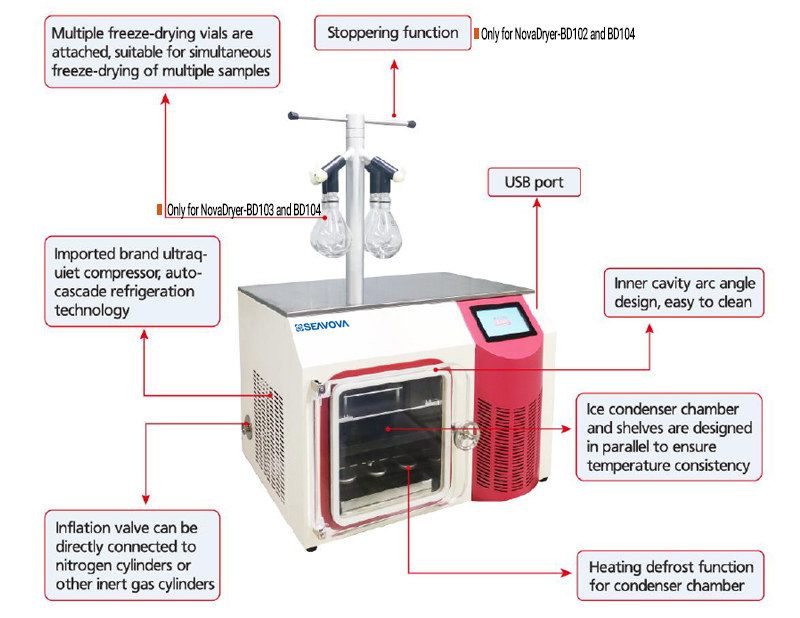 Multiple freeze-drying vials are attached, suitable for simultaneous freeze-drying of multiple samples

Stoppering function

Only for NovaDryer-BD102 and BD104

Only for NovaDryer-BD103 and BD104

USB port

Imported brand ultraquiet compressor, auto-cascade refrigeration technology

Inner cavity arc angle design, easy to clean

SEAVOVA

Ice condenser chamber and shelves are designed in parallel to ensure temperature consistency

Inflation valve can be directly connected to nitrogen cylinders or other inert gas cylinders

Heating defrost function for condenser chamber